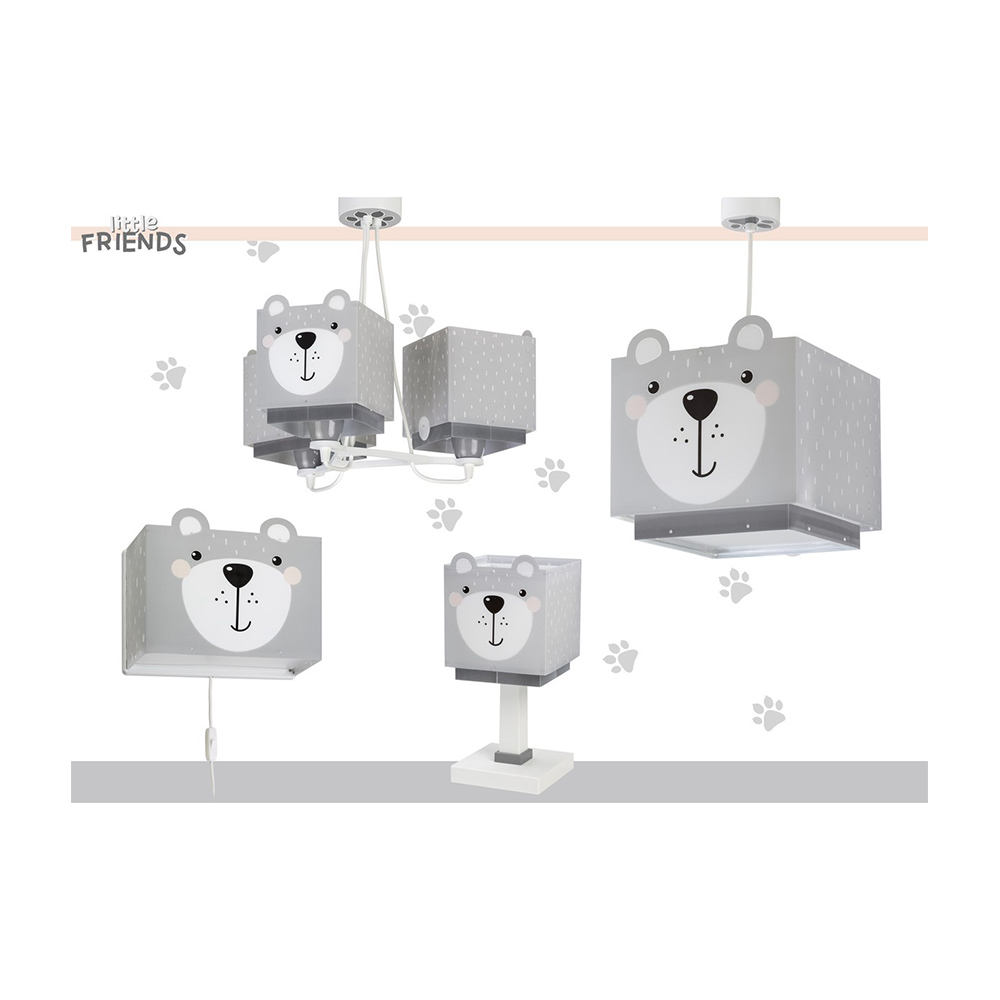 little
FRIENDS