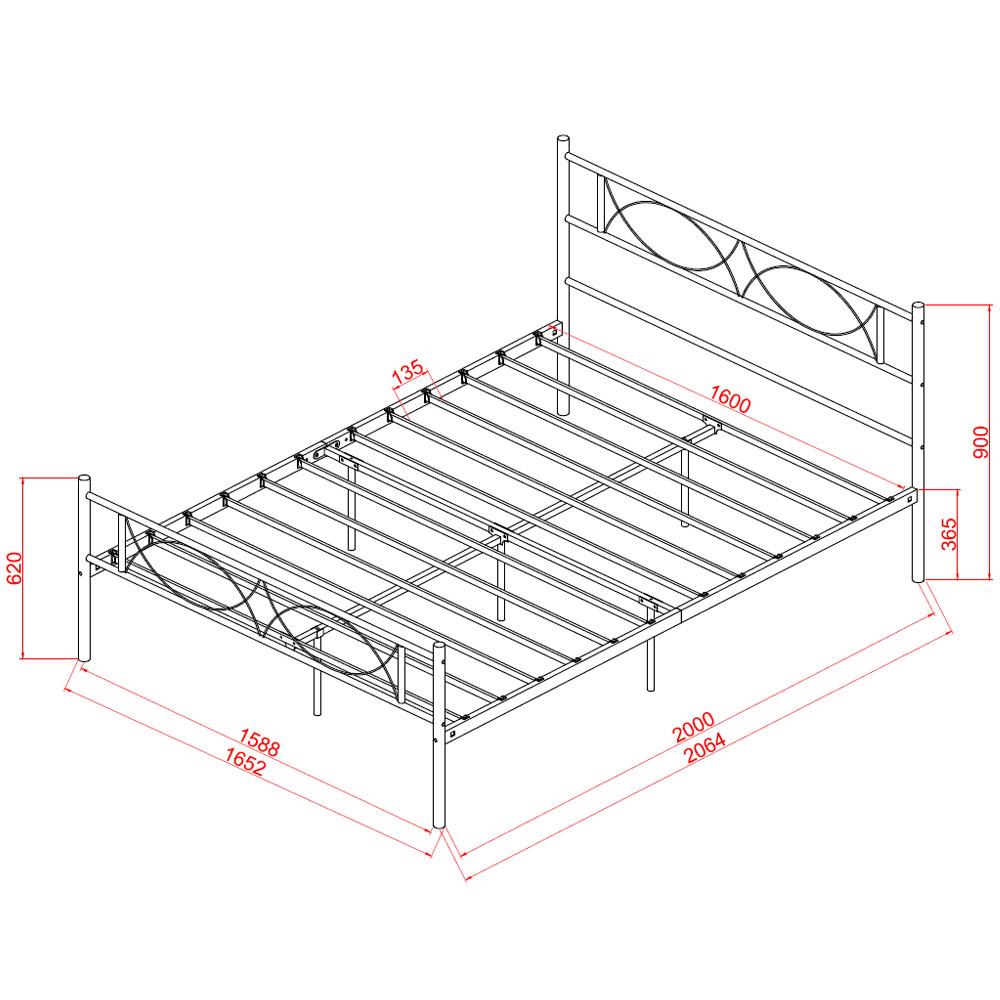 135
1600
900
365
620
1588
1652
2000
2064