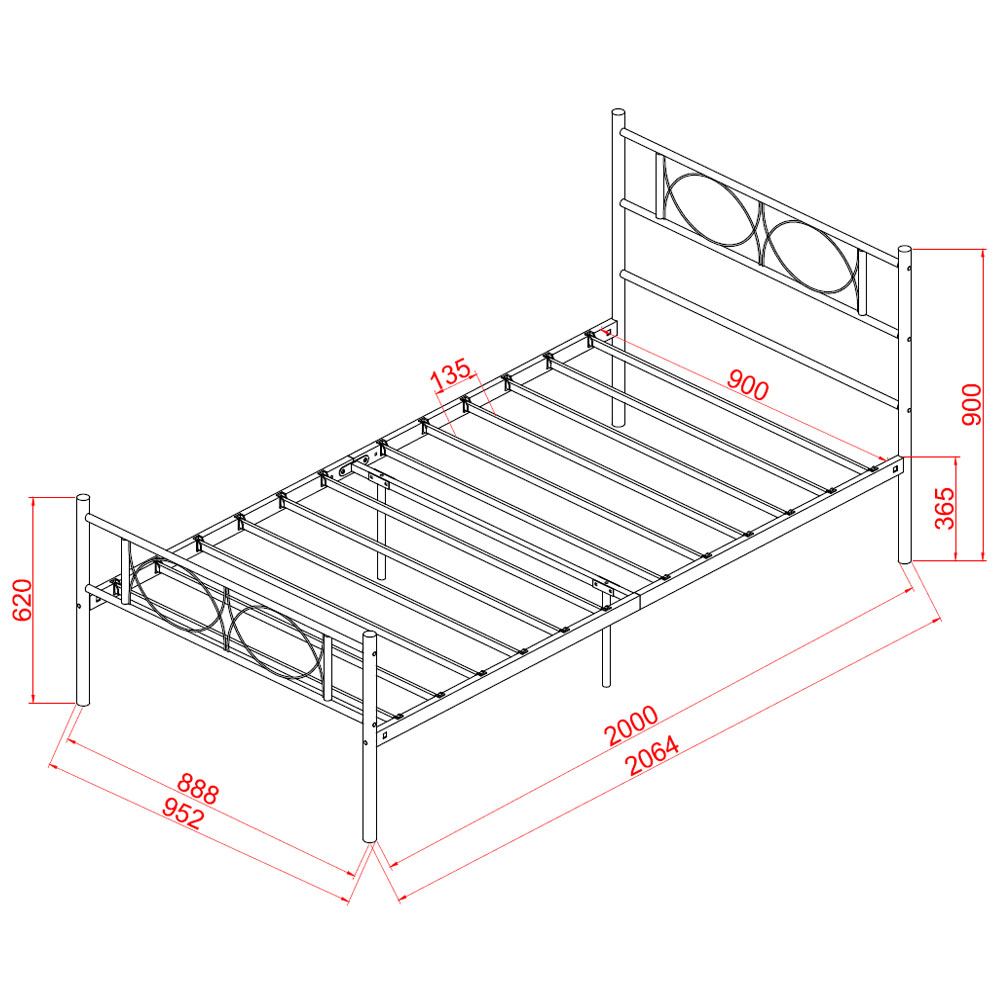 135
900
900
365
620
2000
2064
888
952